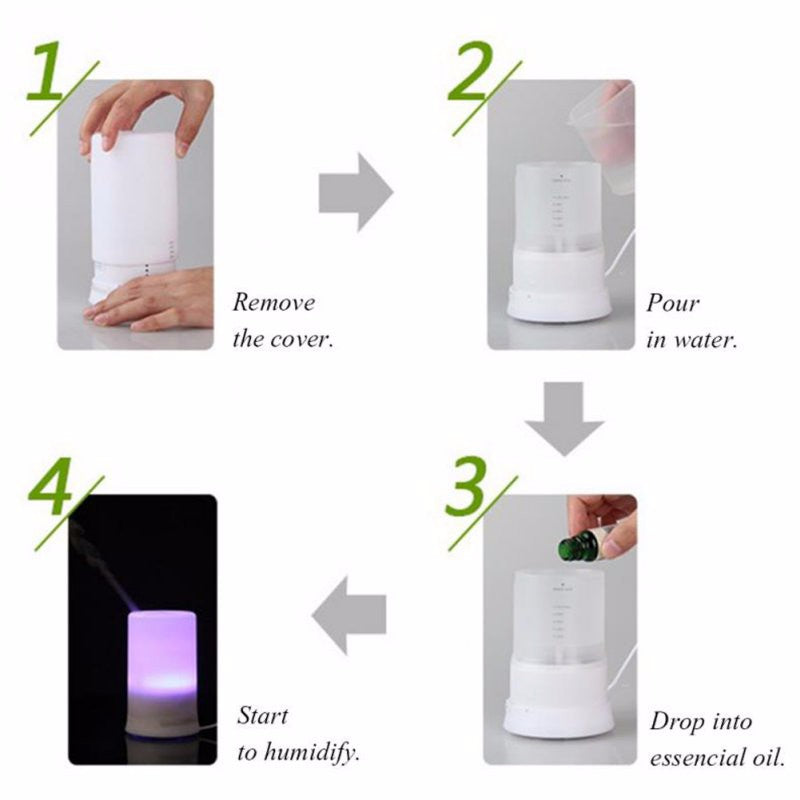 1

Remove the cover.

2

Pour in water.

3

Drop into essencial oil.

4

Start to humidify.